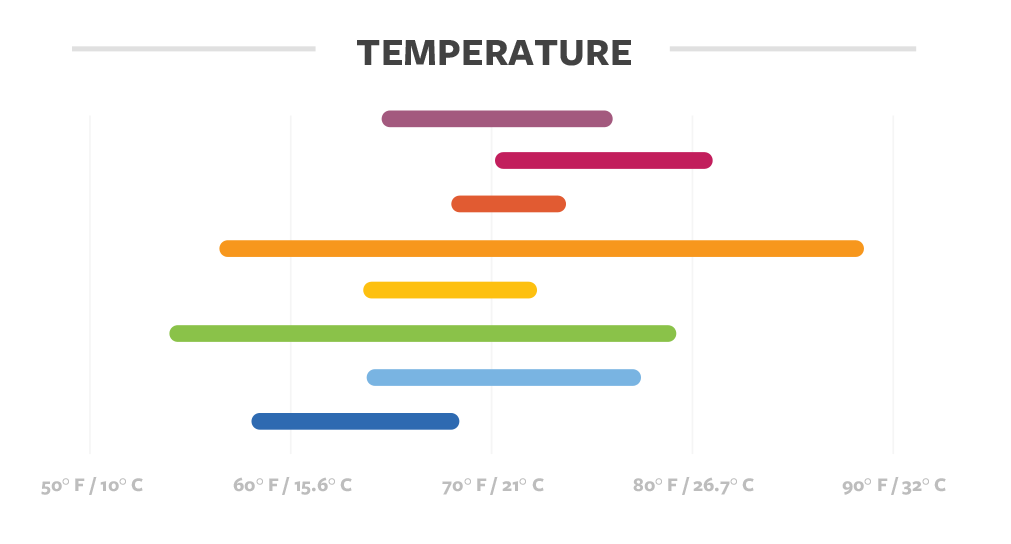 TEMPERATURE

50° F / 10° C

60° F / 15.6° C

70° F / 21° C

80° F / 26.7° C

90° F / 32° C