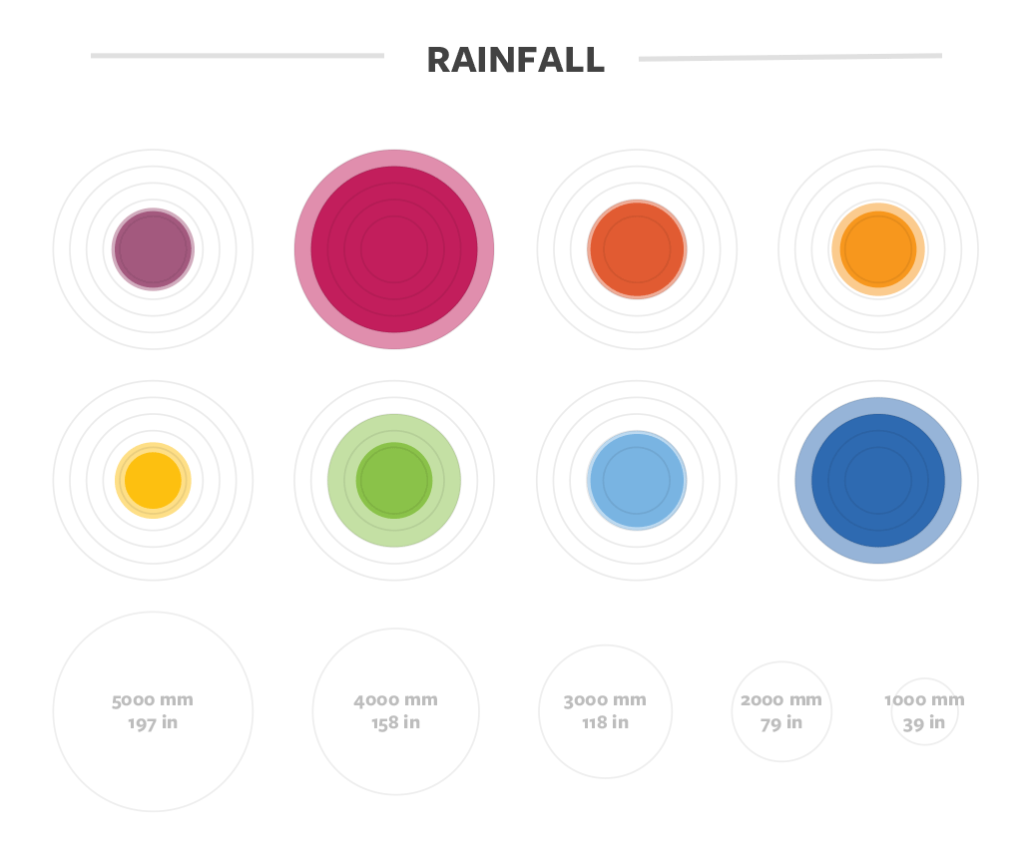 RAINFALL

5000 mm
197 in

4000 mm
158 in

3000 mm
118 in

2000 mm
79 in

1000 mm
39 in