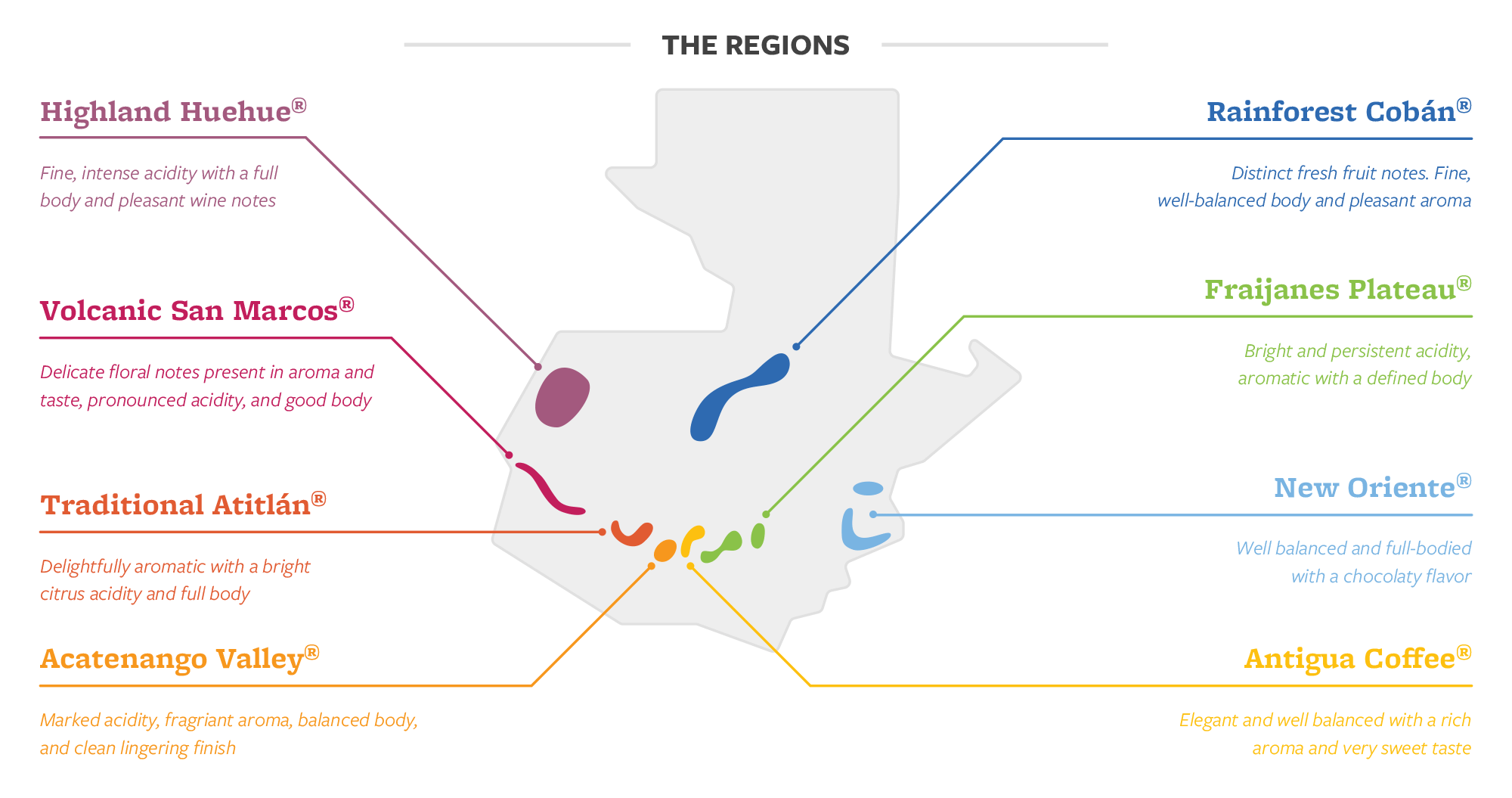 THE REGIONS

Highland Huehue®

Fine, intense acidity with a full body and pleasant wine notes

Volcanic San Marcos®

Delicate floral notes present in aroma and taste, pronounced acidity, and good body

Traditional Atitlán®

Delightfully aromatic with a bright citrus acidity and full body

Acatenango Valley®

Marked acidity, fragriant aroma, balanced body, and clean lingering finish

Rainforest Cobán®

Distinct fresh fruit notes. Fine, well-balanced body and pleasant aroma

Fraijanes Plateau®

Bright and persistent acidity, aromatic with a defined body

New Oriente®

Well balanced and full-bodied with a chocolaty flavor

Antigua Coffee®

Elegant and well balanced with a rich aroma and very sweet taste