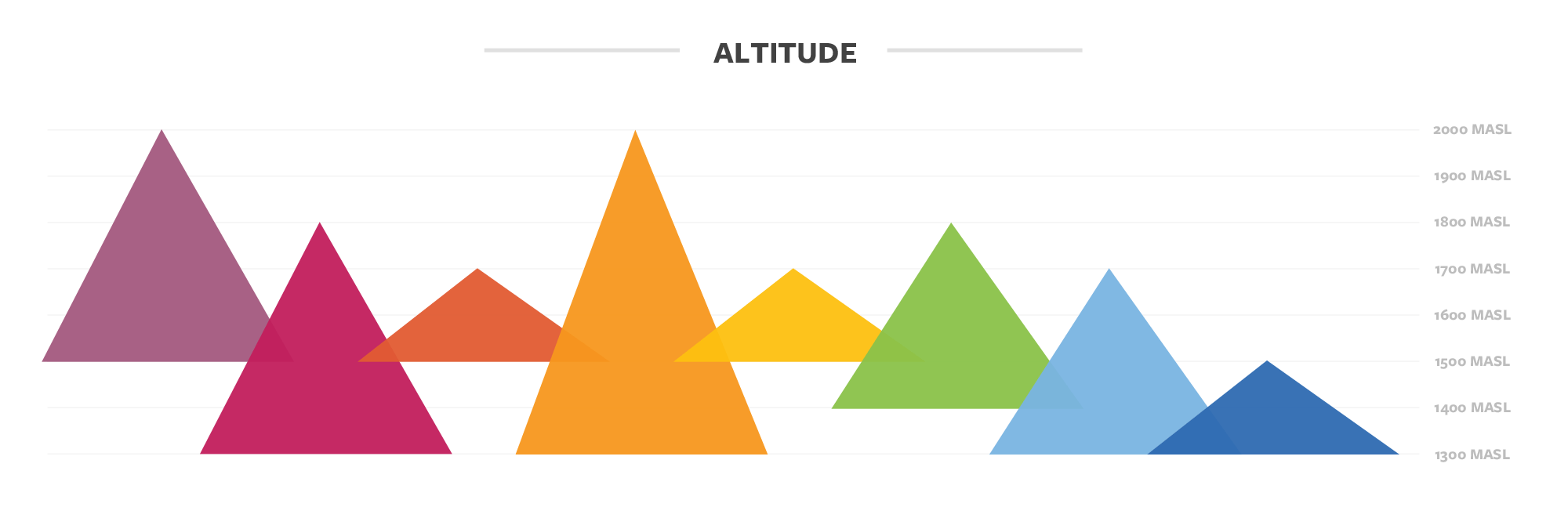 ALTITUDE

2000 MASL
1900 MASL
1800 MASL
1700 MASL
1600 MASL
1500 MASL
1400 MASL
1300 MASL